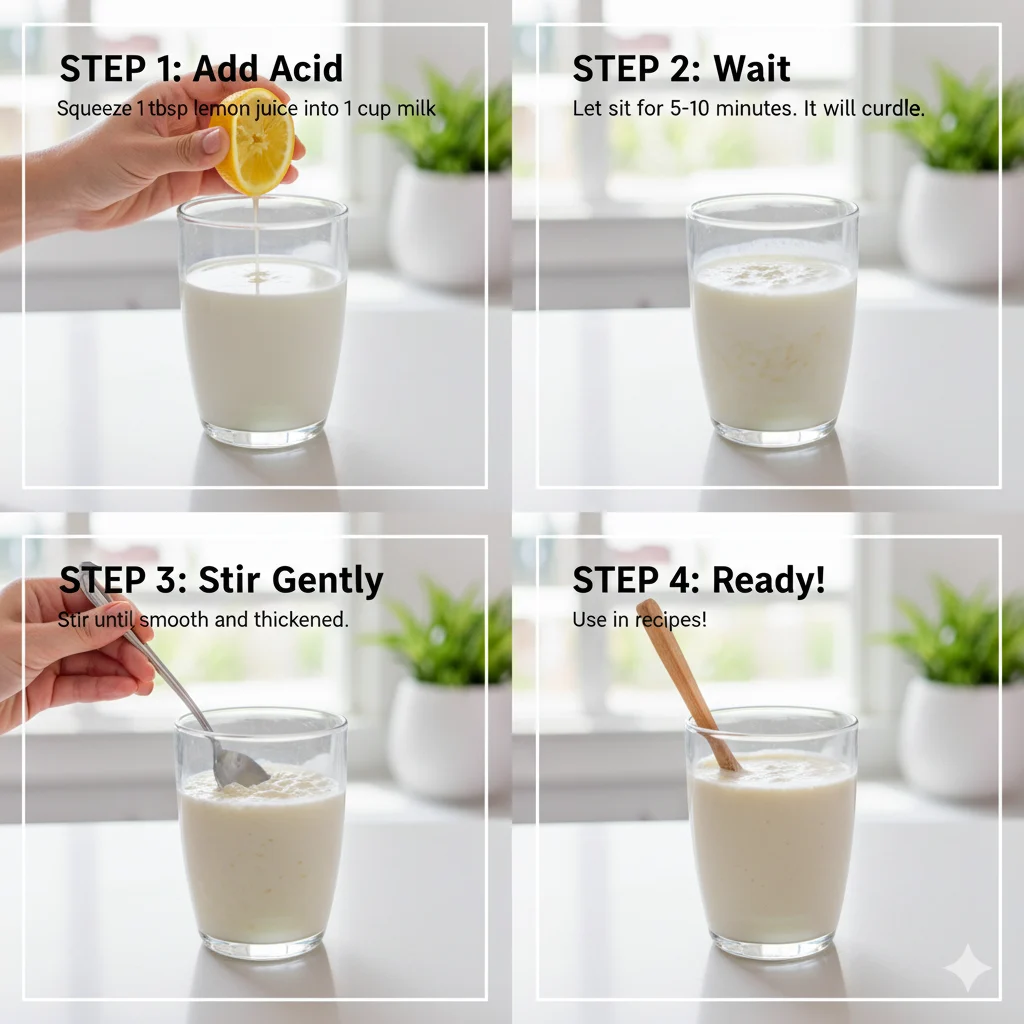 STEP 1: Add Acid
Squeeze 1 tbsp lemon juice into 1 cup milk

STEP 2: Wait
Let sit for 5-10 minutes. It will curdle.

STEP 3: Stir Gently
Stir until smooth and thickened.

STEP 4: Ready!
Use in recipes!